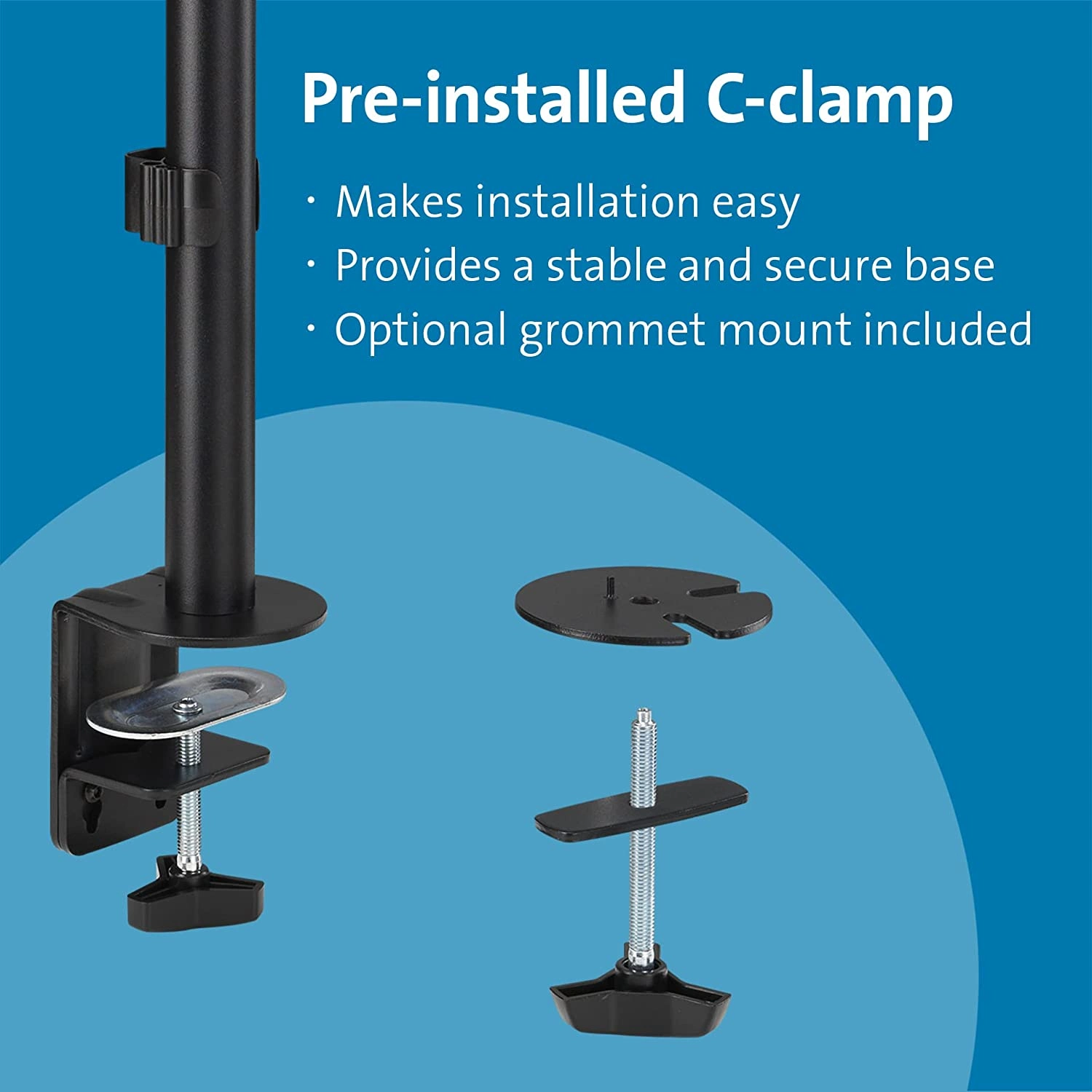 Pre-installed C-clamp

· Makes installation easy
· Provides a stable and secure base
· Optional grommet mount included